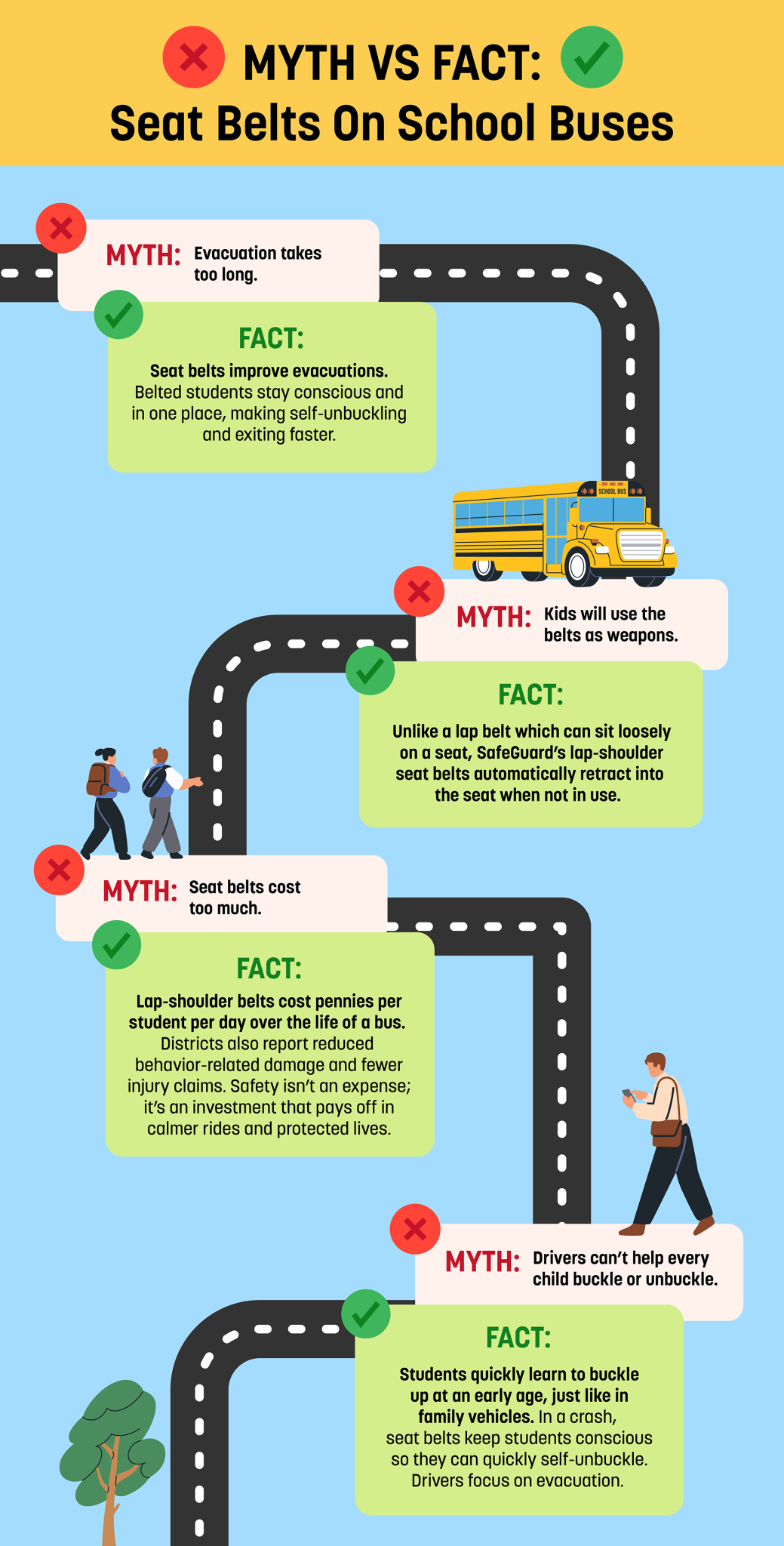 MYTH VS FACT:
Seat Belts On School Buses

MYTH: Evacuation takes too long.

FACT:
Seat belts improve evacuations. Belted students stay conscious and in one place, making self-unbuckling and exiting faster.

SCHOOL BUS

MYTH: Kids will use the belts as weapons.

FACT:
Unlike a lap belt which can sit loosely on a seat, SafeGuard's lap-shoulder seat belts automatically retract into the seat when not in use.

MYTH: Seat belts cost too much.

FACT:
Lap-shoulder belts cost pennies per student per day over the life of a bus. Districts also report reduced behavior-related damage and fewer injury claims. Safety isn't an expense; it's an investment that pays off in calmer rides and protected lives.

MYTH: Drivers can't help every child buckle or unbuckle.

FACT:
Students quickly learn to buckle up at an early age, just like in family vehicles. In a crash, seat belts keep students conscious so they can quickly self-unbuckle. Drivers focus on evacuation.